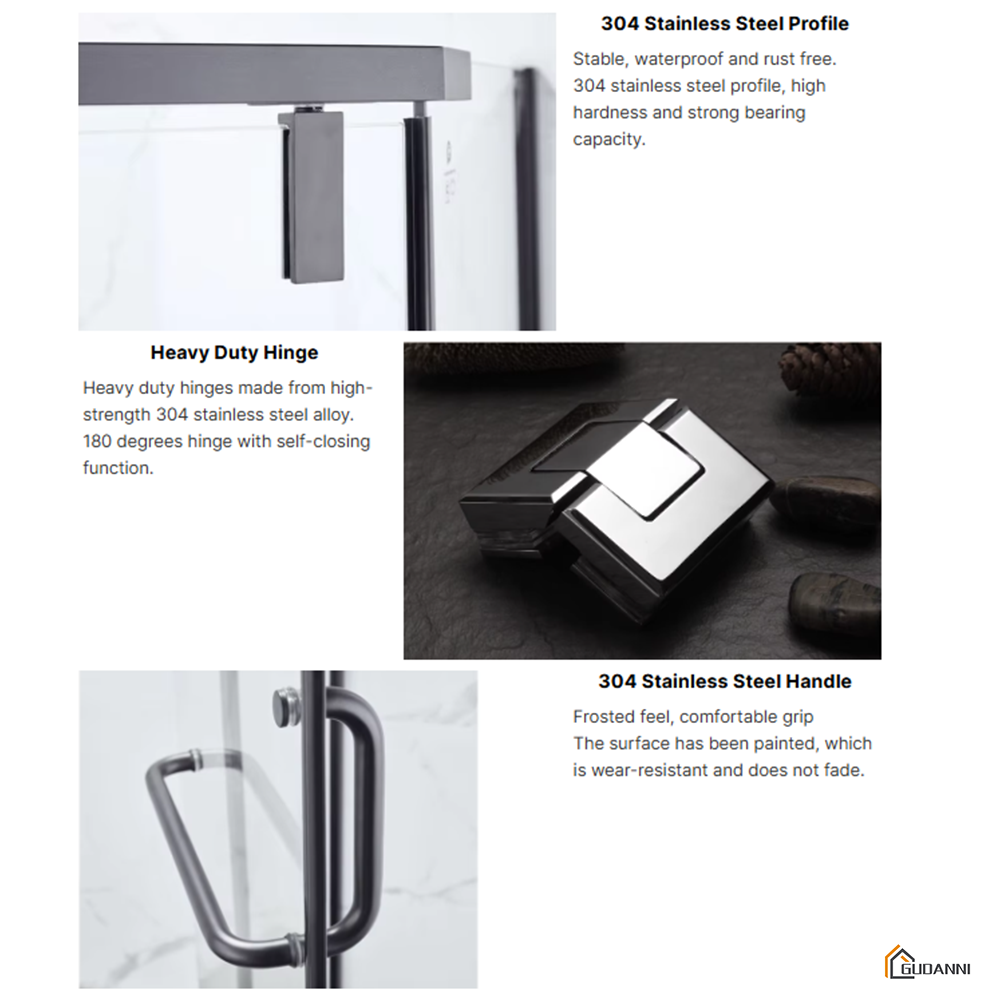 304 Stainless Steel Profile

Stable, waterproof and rust free. 304 stainless steel profile, high hardness and strong bearing capacity.

Heavy Duty Hinge

Heavy duty hinges made from high-strength 304 stainless steel alloy. 180 degrees hinge with self-closing function.

304 Stainless Steel Handle

Frosted feel, comfortable grip
The surface has been painted, which is wear-resistant and does not fade.

GUDANNI